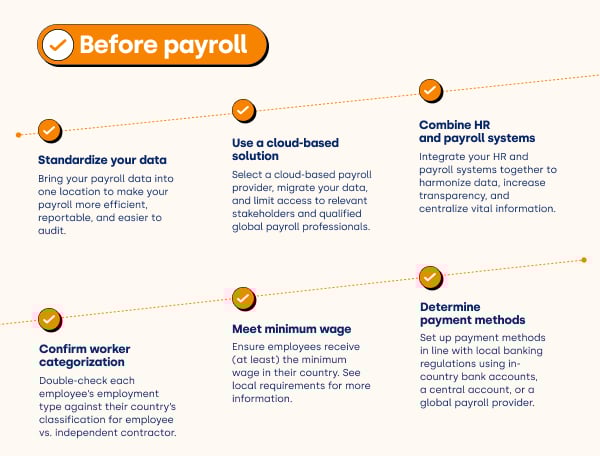 Before payroll

Standardize your data
Bring your payroll data into one location to make your payroll more efficient, reportable, and easier to audit.

Use a cloud-based solution
Select a cloud-based payroll provider, migrate your data, and limit access to relevant stakeholders and qualified global payroll professionals.

Combine HR and payroll systems
Integrate your HR and payroll systems together to harmonize data, increase transparency, and centralize vital information.

Confirm worker categorization
Double-check each employee's employment type against their country's classification for employee vs. independent contractor.

Meet minimum wage
Ensure employees receive (at least) the minimum wage in their country. See local requirements for more information.

Determine payment methods
Set up payment methods in line with local banking regulations using in-country bank accounts, a central account, or a global payroll provider.